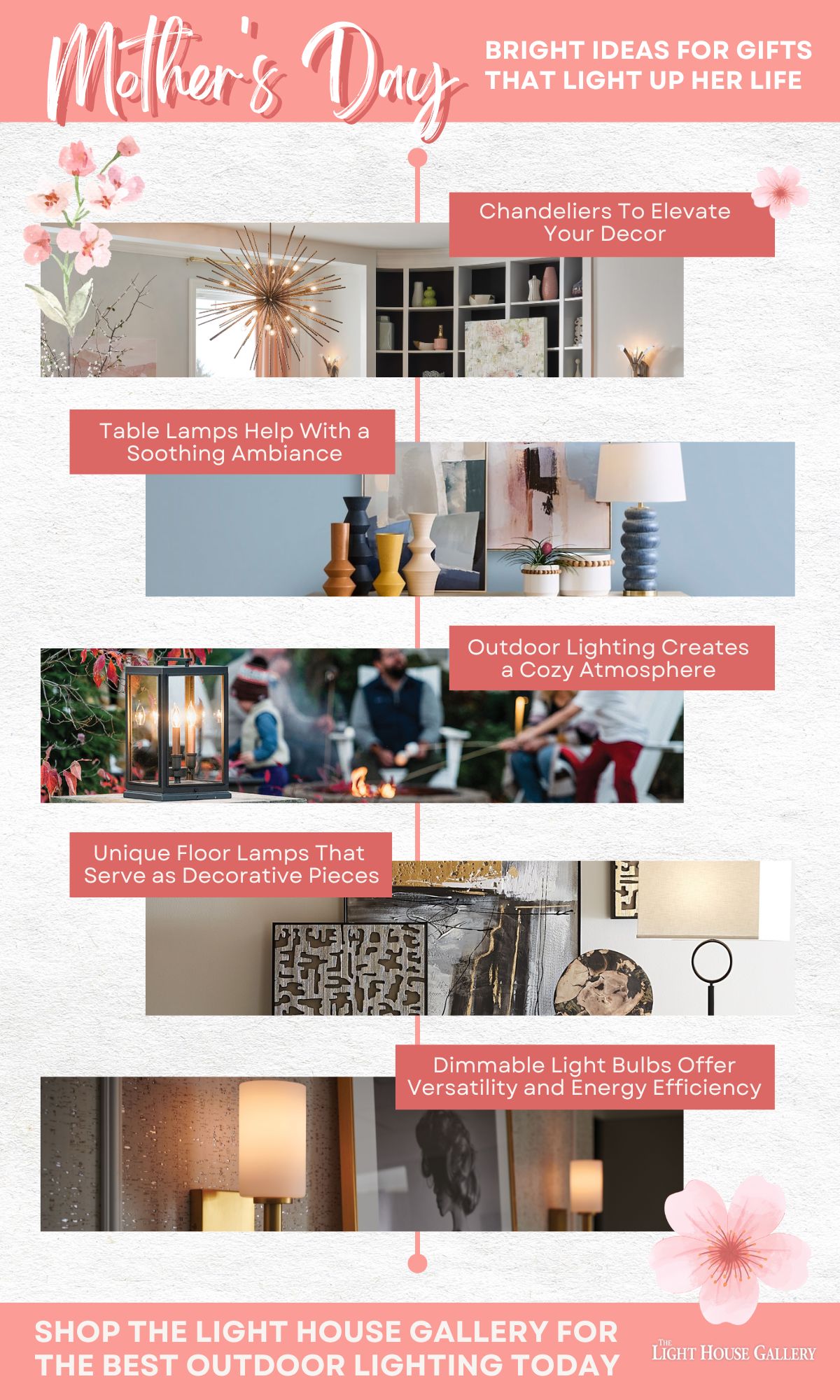 Mother's Day

BRIGHT IDEAS FOR GIFTS THAT LIGHT UP HER LIFE

Chandeliers To Elevate Your Decor

Table Lamps Help With a Soothing Ambiance

Outdoor Lighting Creates a Cozy Atmosphere

Unique Floor Lamps That Serve as Decorative Pieces

Dimmable Light Bulbs Offer Versatility and Energy Efficiency

SHOP THE LIGHT HOUSE GALLERY FOR THE BEST OUTDOOR LIGHTING TODAY

THE LIGHT HOUSE GALLERY