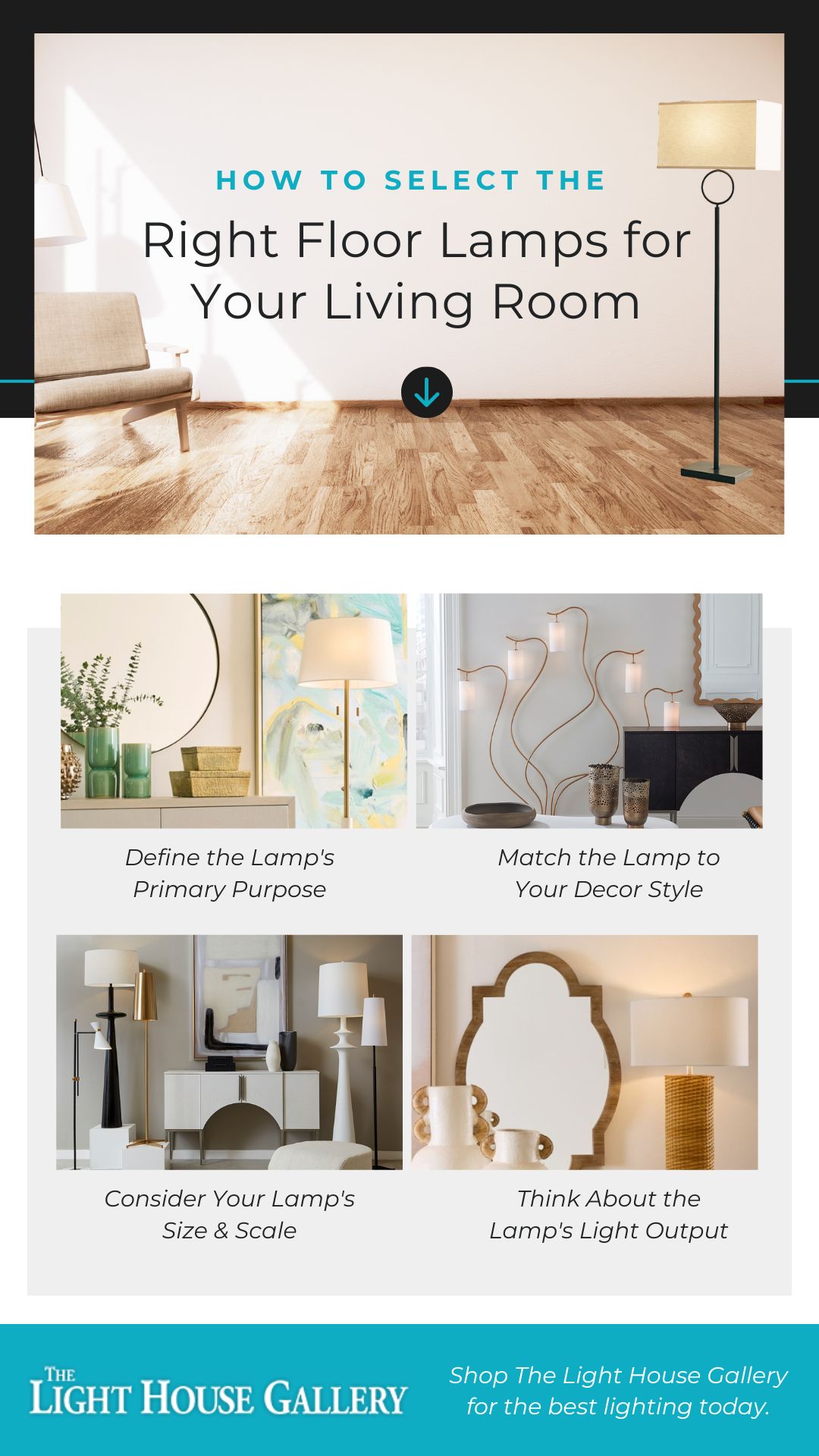 HOW TO SELECT THE

Right Floor Lamps for Your Living Room

Define the Lamp's Primary Purpose

Match the Lamp to Your Decor Style

Consider Your Lamp's Size & Scale

Think About the Lamp's Light Output

THE LIGHT HOUSE GALLERY

Shop The Light House Gallery for the best lighting today.