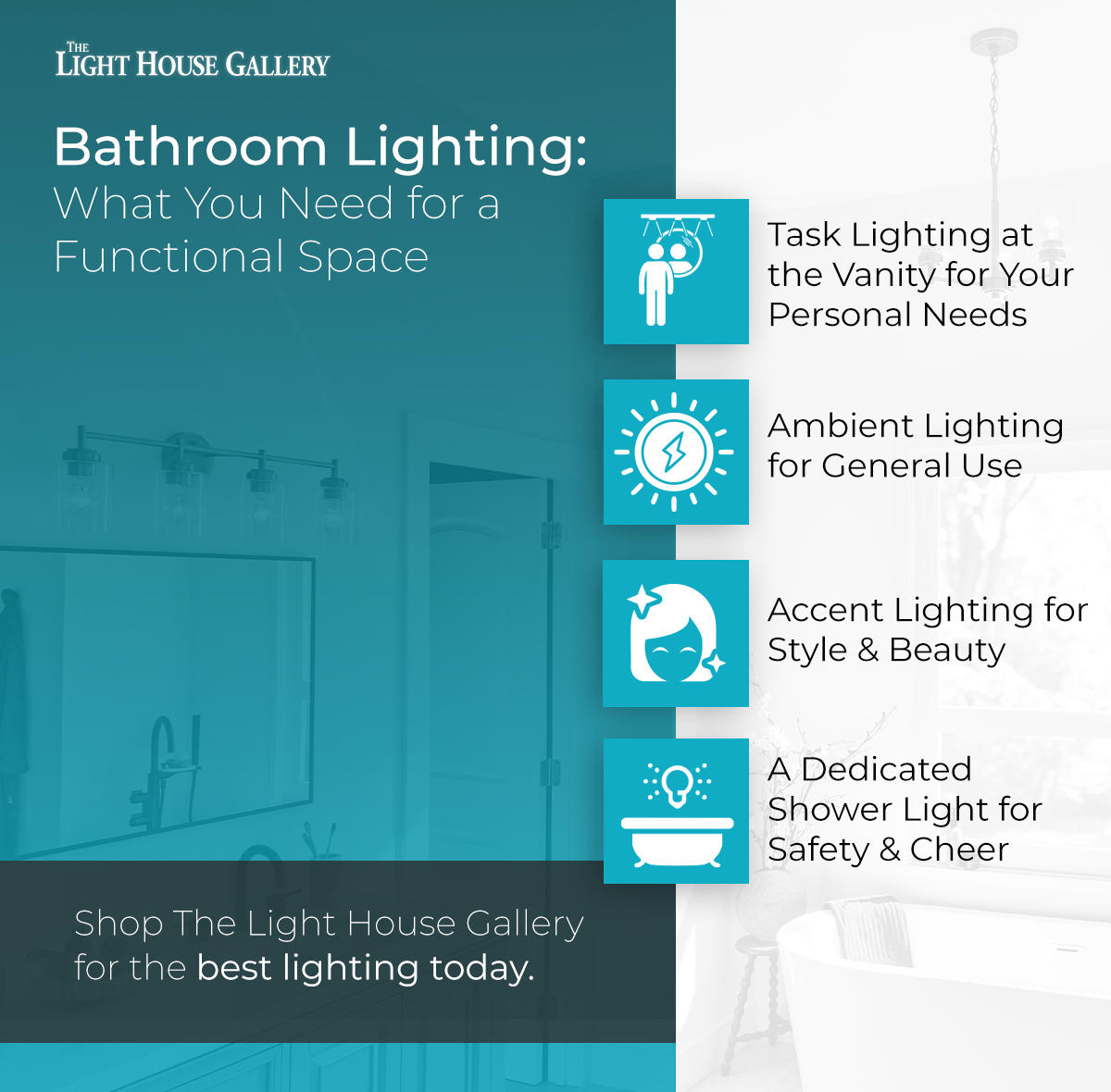 THE LIGHT HOUSE GALLERY

Bathroom Lighting: What You Need for a Functional Space

Task Lighting at the Vanity for Your Personal Needs

Ambient Lighting for General Use

Accent Lighting for Style & Beauty

A Dedicated Shower Light for Safety & Cheer

Shop The Light House Gallery for the best lighting today.