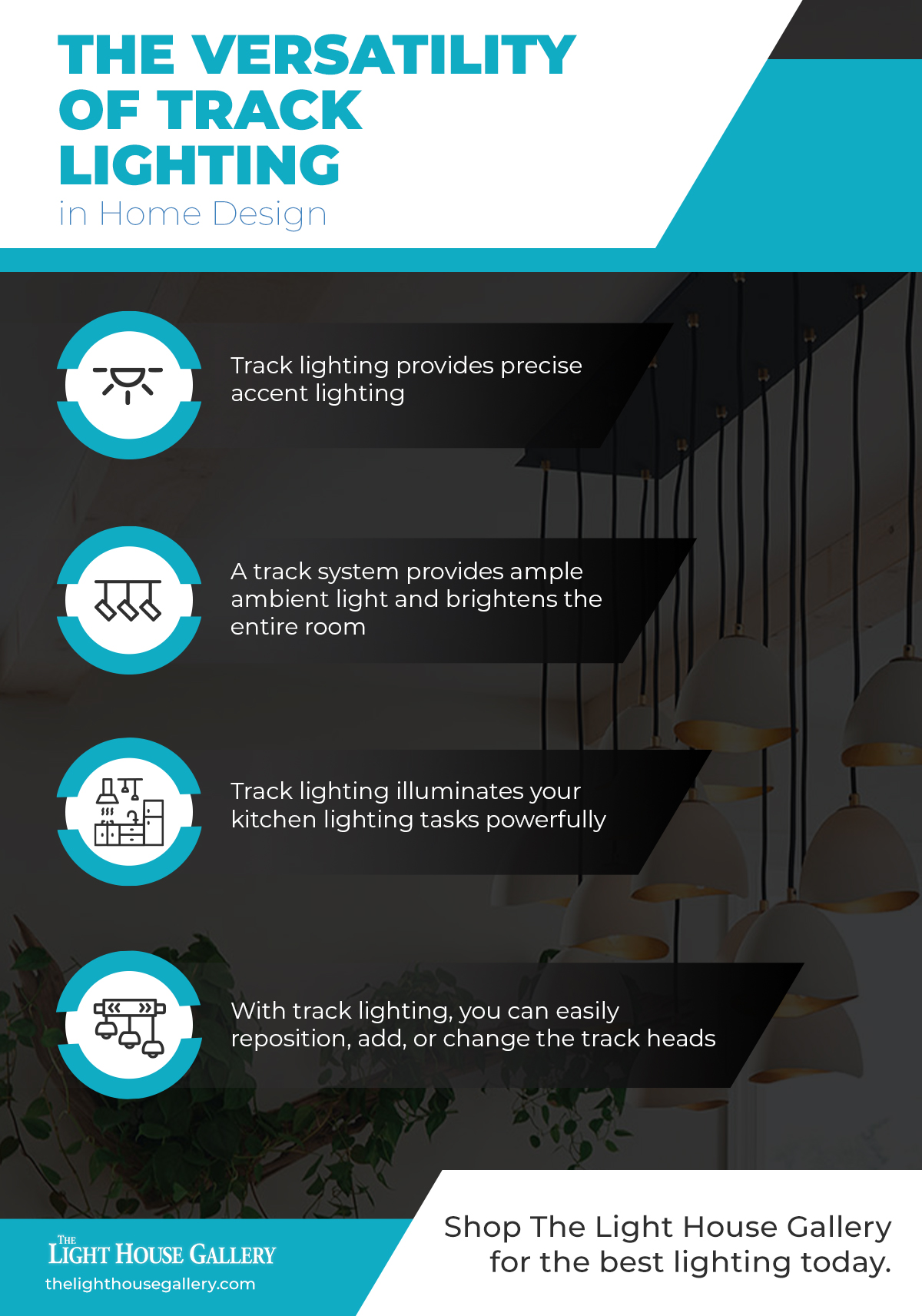 THE VERSATILITY OF TRACK LIGHTING
in Home Design

Track lighting provides precise accent lighting

A track system provides ample ambient light and brightens the entire room

Track lighting illuminates your kitchen lighting tasks powerfully

With track lighting, you can easily reposition, add, or change the track heads

THE LIGHT HOUSE GALLERY
thelighthousegallery.com

Shop The Light House Gallery for the best lighting today.